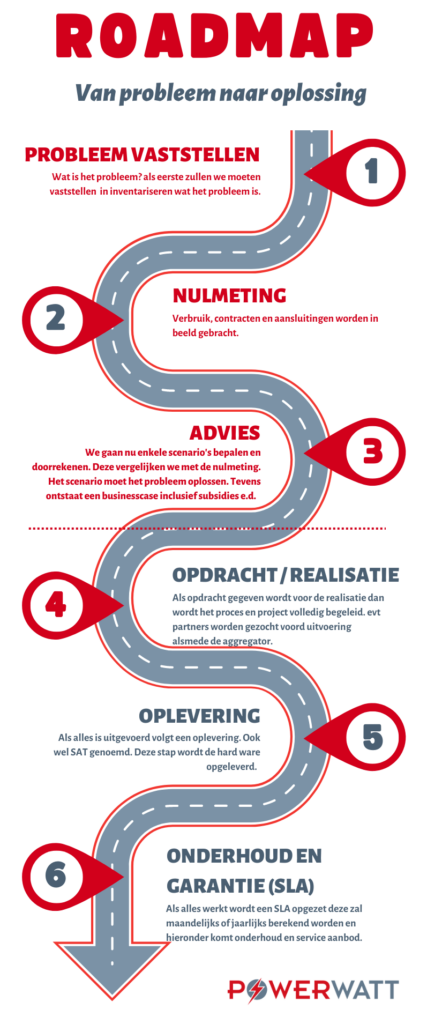 ROADMAP

Van probleem naar oplossing

PROBLEEM VASTSTELLEN

Wat is het probleem? als eerste zullen we moeten vaststellen in inventariseren wat het probleem is.

1

2

NULMETING

Verbruik, contracten en aansluitingen worden in beeld gebracht.

ADVIES

We gaan nu enkele scenario's bepalen en doorrekenen. Deze vergelijken we met de nulmeting. Het scenario moet het probleem oplossen. Tevens ontstaat een businesscase inclusief subsidies e.d.

3

4

OPDRACHT / REALISATIE

Als opdracht gegeven wordt voor de realisatie dan wordt het proces en project volledig begeleid. evt partners worden gezocht voord uitvoering alsmede de aggregator.

OPLEVERING

Als alles is uitgevoerd volgt een oplevering. Ook wel SAT genoemd. Deze stap wordt de hard ware opgeleverd.

5

6

ONDERHOUD EN GARANTIE (SLA)

Als alles werkt wordt een SLA opgezet deze zal maandelijks of jaarlijks berekend worden en hieronder komt onderhoud en service aanbod.

POWERWATT