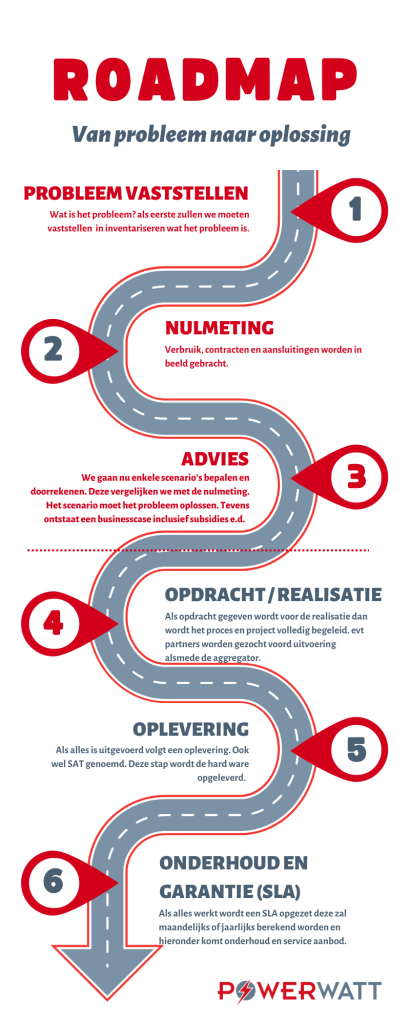 ROADMAP

Van probleem naar oplossing

PROBLEEM VASTSTELLEN

Wat is het probleem? als eerste zullen we moeten vaststellen in inventariseren wat het probleem is.

1

2

NULMETING

Verbruik, contracten en aansluitingen worden in beeld gebracht.

ADVIES

We gaan nu enkele scenario's bepalen en doorrekenen. Deze vergelijken we met de nulmeting. Het scenario moet het probleem oplossen. Tevens ontstaat een businesscase inclusief subsidies e.d.

3

4

OPDRACHT / REALISATIE

Als opdracht gegeven wordt voor de realisatie dan wordt het proces en project volledig begeleid. evt partners worden gezocht voord uitvoering alsmede de aggregator.

OPLEVERING

Als alles is uitgevoerd volgt een oplevering. Ook wel SAT genoemd. Deze stap wordt de hard ware opgeleverd.

5

6

ONDERHOUD EN GARANTIE (SLA)

Als alles werkt wordt een SLA opgezet deze zal maandelijks of jaarlijks berekend worden en hieronder komt onderhoud en service aanbod.

POWERWATT